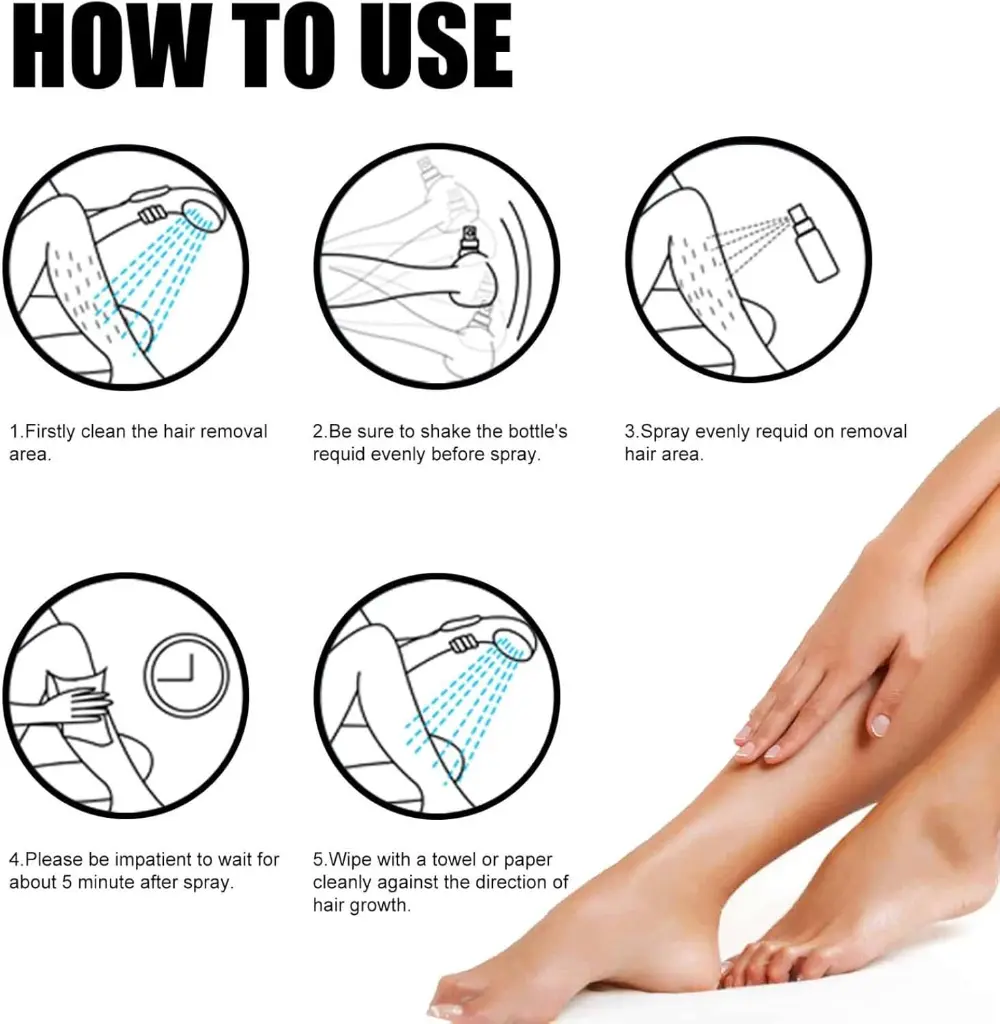 HOW TO USE

1.Firstly clean the hair removal area.

2.Be sure to shake the bottle's requid evenly before spray.

3.Spray evenly requid on removal hair area.

4.Please be impatient to wait for about 5 minute after spray.

5.Wipe with a towel or paper cleanly against the direction of hair growth.