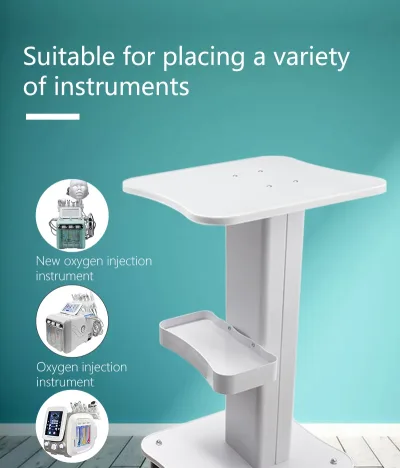 Suitable for placing a variety of instruments

New oxygen injection instrument

Oxygen injection instrument